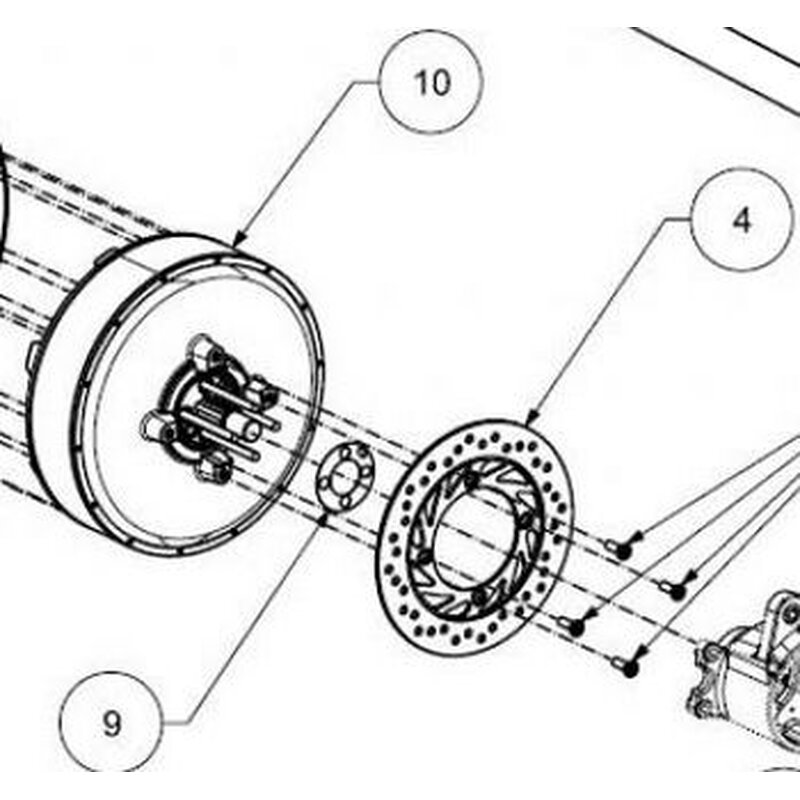 10

4

9