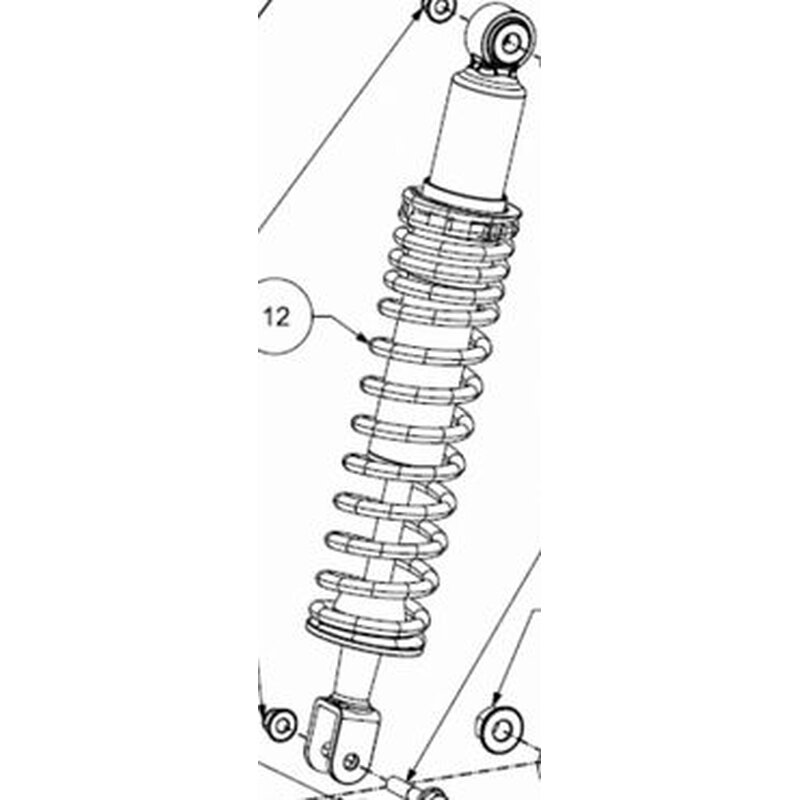 12