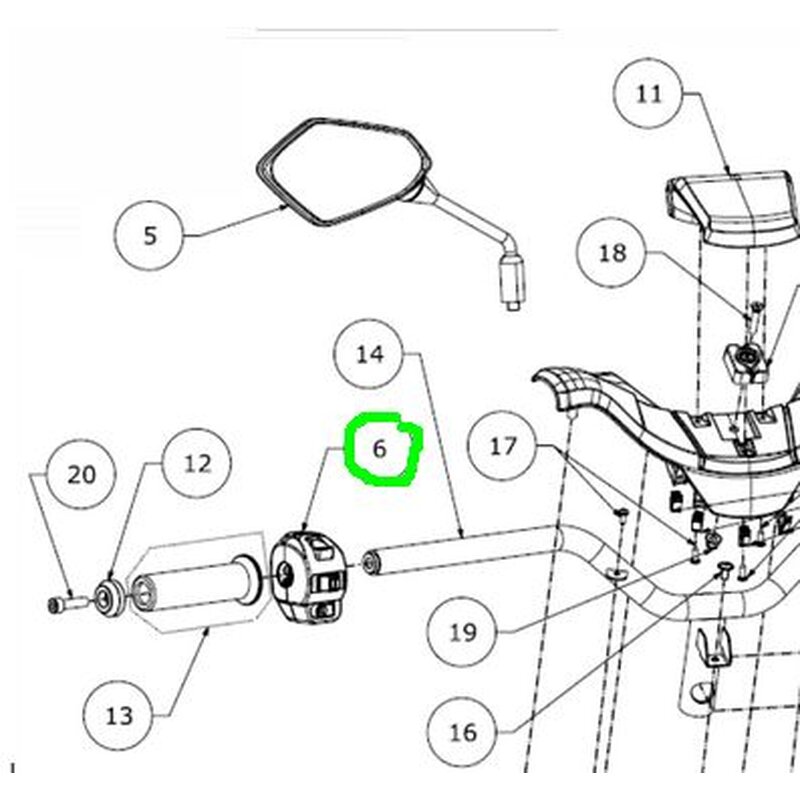 11
5
18
14
6
17
20
12
19
13
16