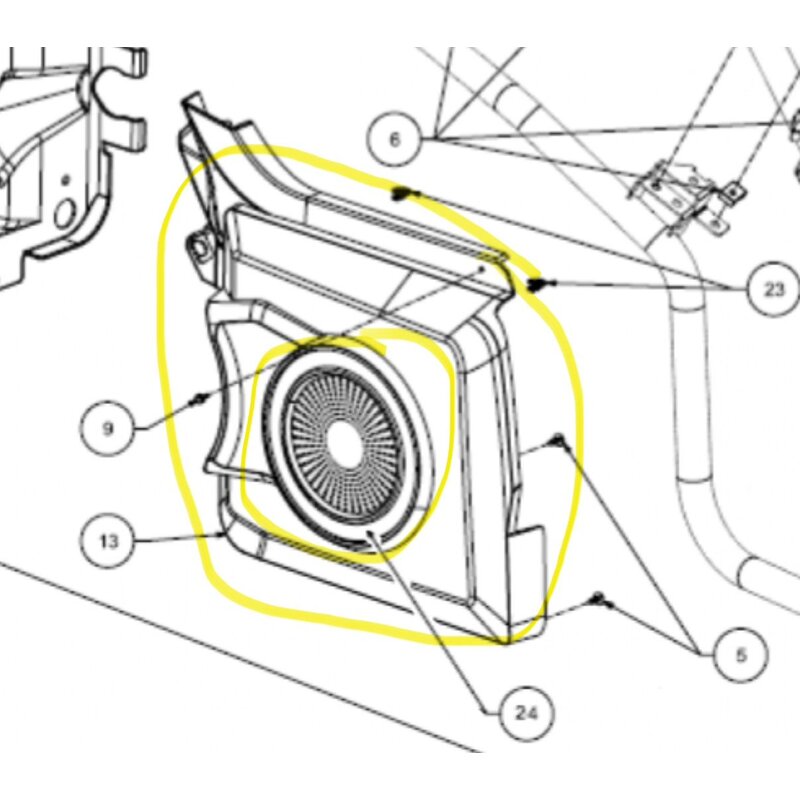 6
23
9
13
5
24