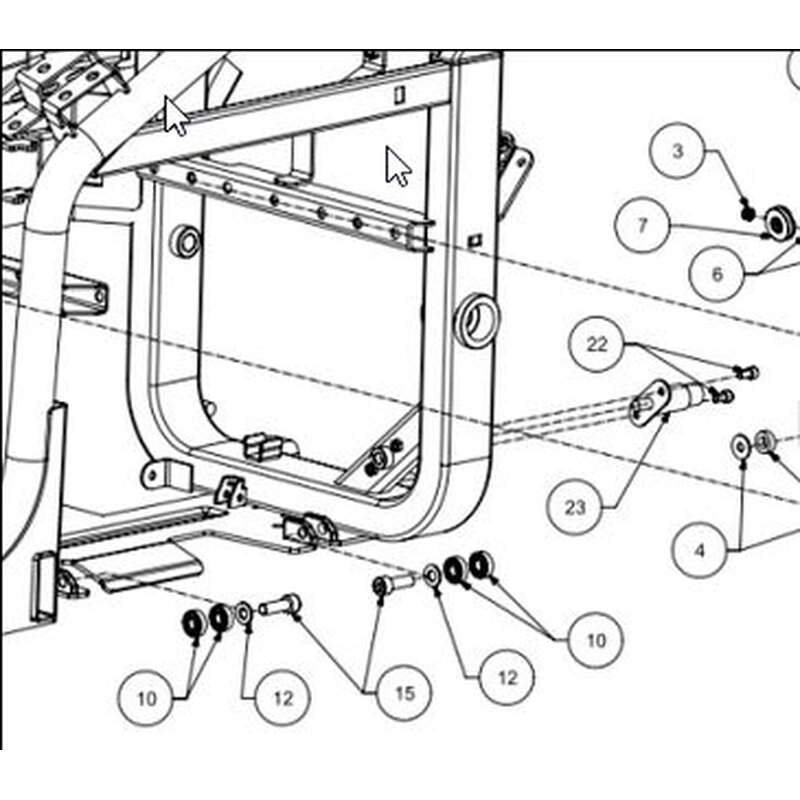 3
7
6
22
23
4
10
12
15
12
10