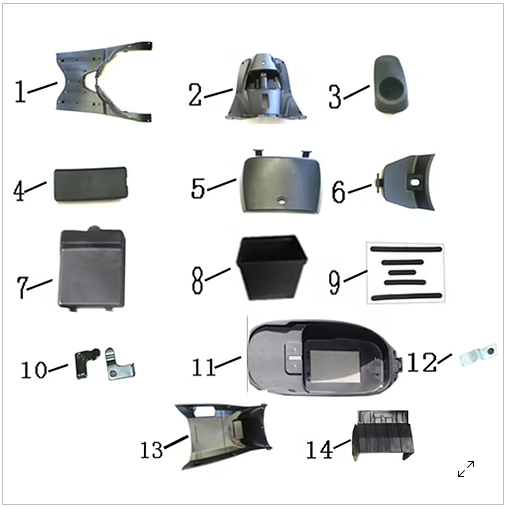 1
2
3
4
5
6
7
8
9
10
11
12
13
14